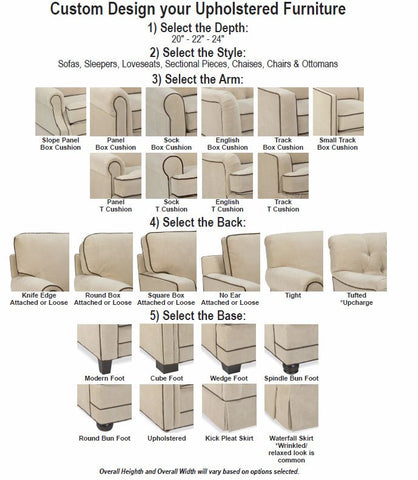 Custom Design your Upholstered Furniture

1) Select the Depth:
20" - 22" - 24"

2) Select the Style:
Sofas, Sleepers, Loveseats, Sectional Pieces, Chaises, Chairs & Ottomans

3) Select the Arm:

Slope Panel Box Cushion
Panel Box Cushion
Sock Box Cushion
English Box Cushion
Track Box Cushion
Small Track Box Cushion

Panel T Cushion
Sock T Cushion
English T Cushion
Track T Cushion

4) Select the Back:

Knife Edge Attached or Loose
Round Box Attached or Loose
Square Box Attached or Loose
No Ear Attached or Loose
Tight
Tufted *Upcharge

5) Select the Base:

Modern Foot
Cube Foot
Wedge Foot
Spindle Bun Foot

Round Bun Foot
Upholstered
Kick Pleat Skirt
Waterfall Skirt *Wrinkled/ relaxed look is common

Overall Heighth and Overall Width will vary based on options selected.